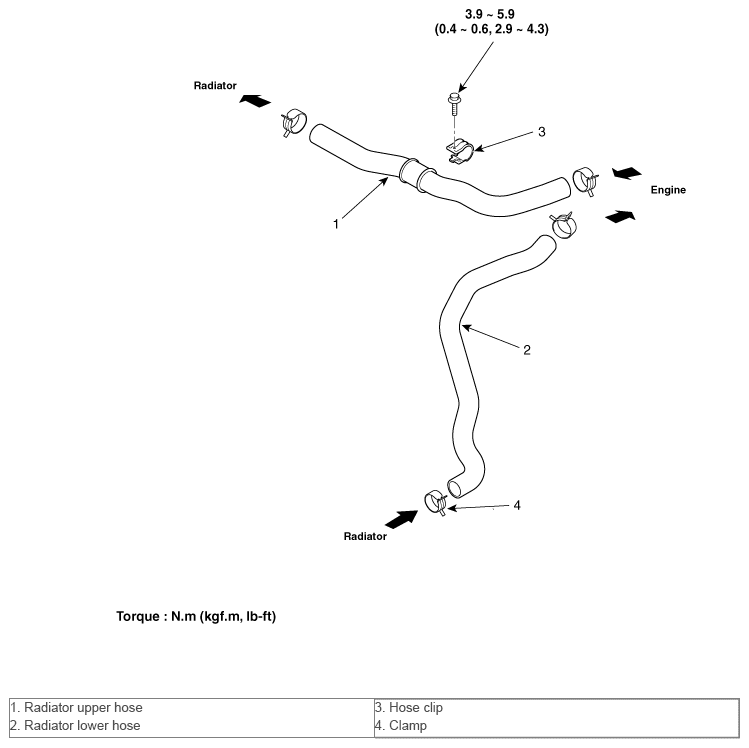 3.9 ~ 5.9
(0.4 ~ 0.6, 2.9 ~ 4.3)

Radiator

3

Engine

1

2

4

Radiator

Torque : N.m (kgf.m, lb-ft)

| 1. Radiator upper hose | 3. Hose clip |
|---|---|
| 2. Radiator lower hose | 4. Clamp |