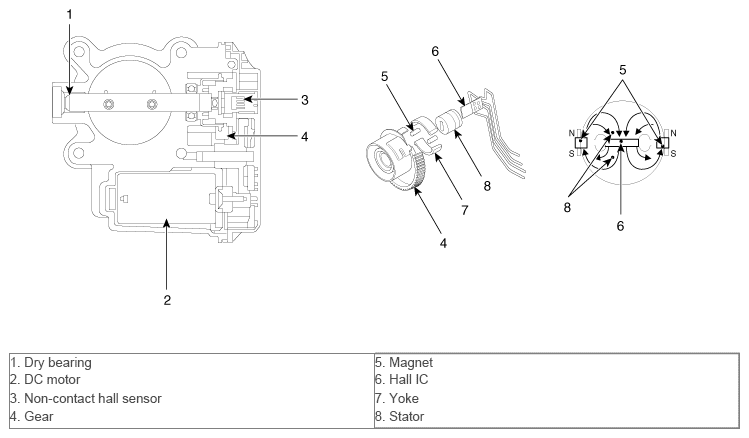 1
3
4
2
6
5
8
7
4
5
N
S
N
S
8
6

| 1. Dry bearing | 5. Magnet |
|---|---|
| 2. DC motor | 6. Hall IC |
| 3. Non-contact hall sensor | 7. Yoke |
| 4. Gear | 8. Stator |