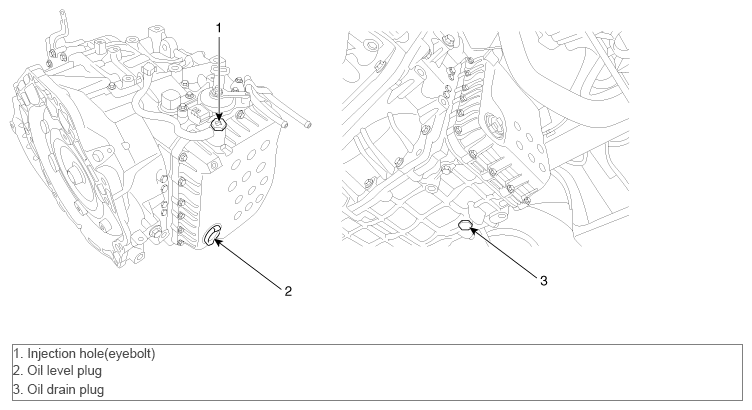 1

2

3

1. Injection hole(eyebolt)
2. Oil level plug
3. Oil drain plug