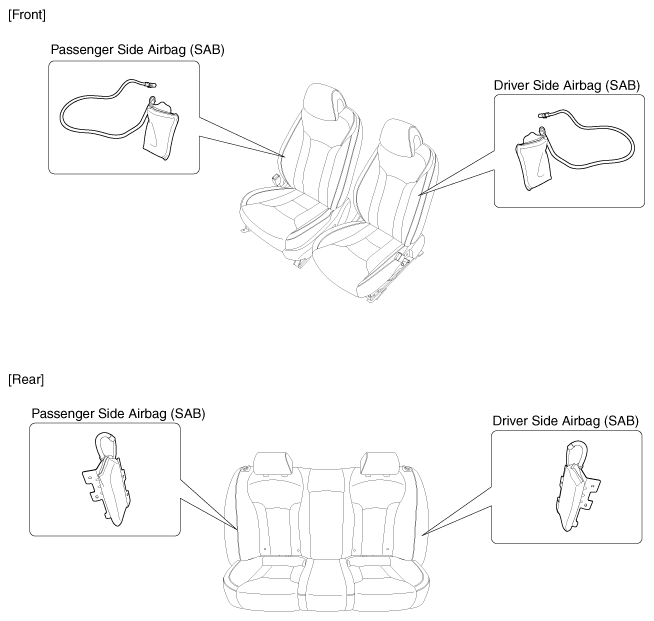 [Front]

Passenger Side Airbag (SAB)

Driver Side Airbag (SAB)

[Rear]

Passenger Side Airbag (SAB)

Driver Side Airbag (SAB)