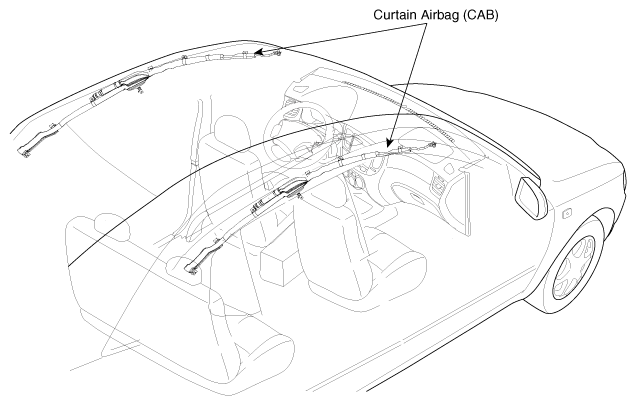 Curtain Airbag (CAB)