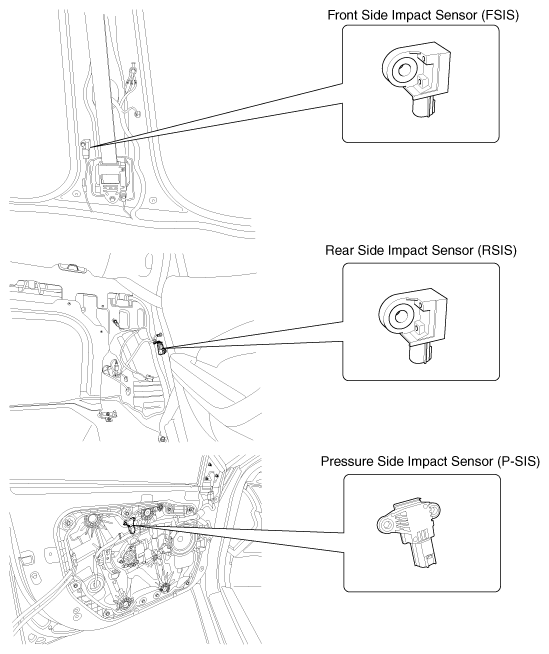 Front Side Impact Sensor (FSIS)

Rear Side Impact Sensor (RSIS)

Pressure Side Impact Sensor (P-SIS)