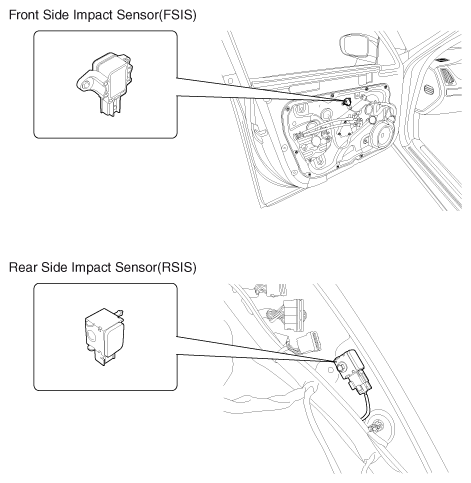 Front Side Impact Sensor(FSIS)

Rear Side Impact Sensor(RSIS)