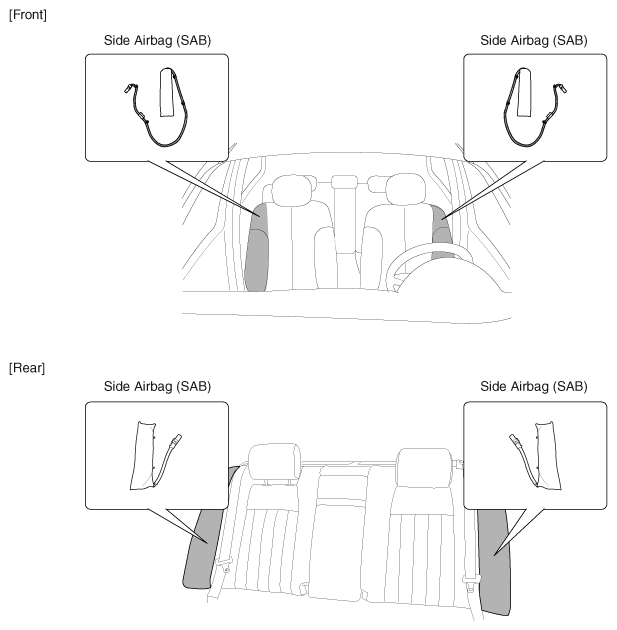 [Front]

Side Airbag (SAB)

Side Airbag (SAB)

[Rear]

Side Airbag (SAB)

Side Airbag (SAB)