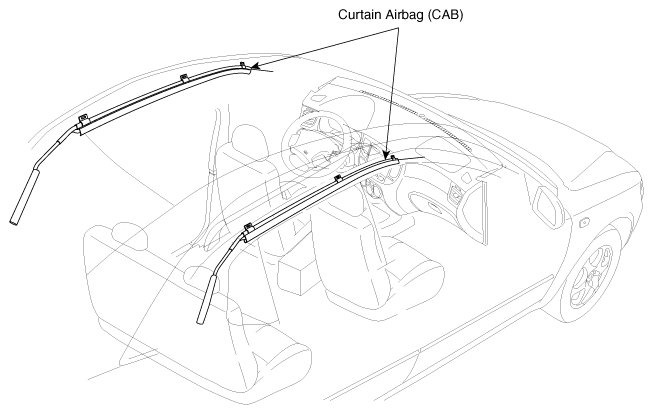 Curtain Airbag (CAB)