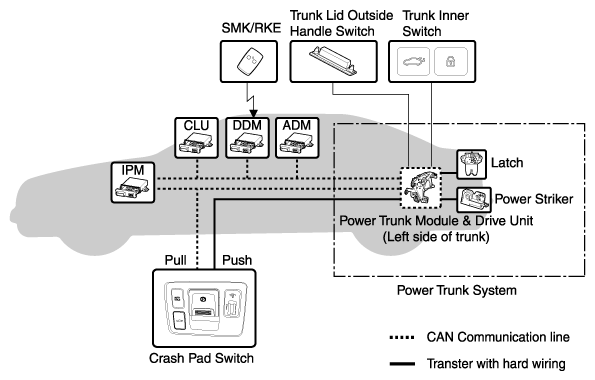 SMK/RKE

Trunk Lid Outside Handle Switch

Trunk Inner Switch

CLU

DDM

ADM

IPM

Latch

Power Striker

Power Trunk Module & Drive Unit (Left side of trunk)

Pull

Push

Power Trunk System

Crash Pad Switch

CAN Communication line

Transter with hard wiring