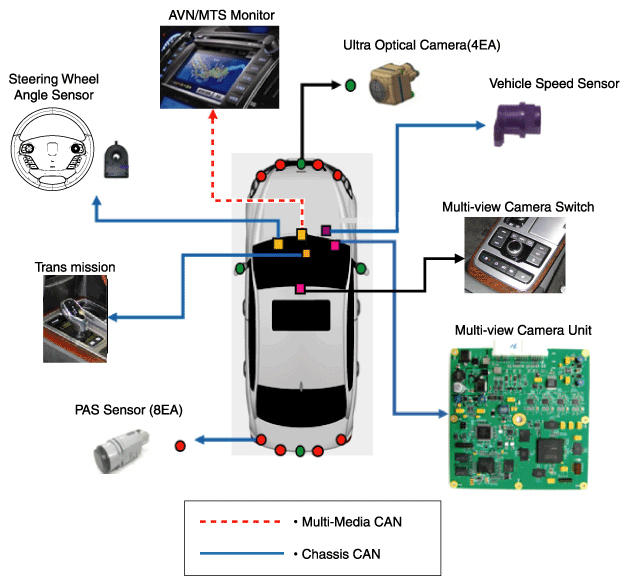 AVN/MTS Monitor

Ultra Optical Camera(4EA)

Steering Wheel Angle Sensor

Vehicle Speed Sensor

Multi-view Camera Switch

Trans mission

Multi-view Camera Unit

PAS Sensor (8EA)

• Multi-Media CAN

• Chassis CAN