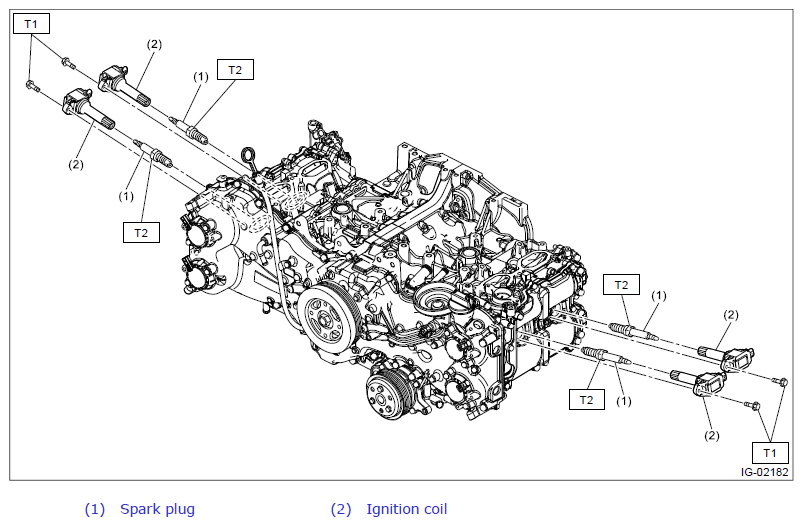 T1
(2)
(1)
T2
(2)
(1)
T2
T2
(1)
(2)
T2
(1)
(2)
T1
IG-02182

(1) Spark plug (2) Ignition coil