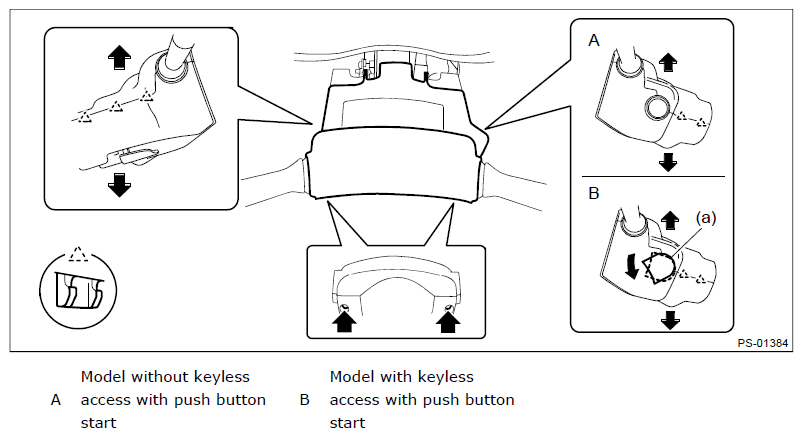 A

B

(a)

PS-01384

| A | Model without keyless access with push button start | B | Model with keyless access with push button start |
|---|---|---|---|