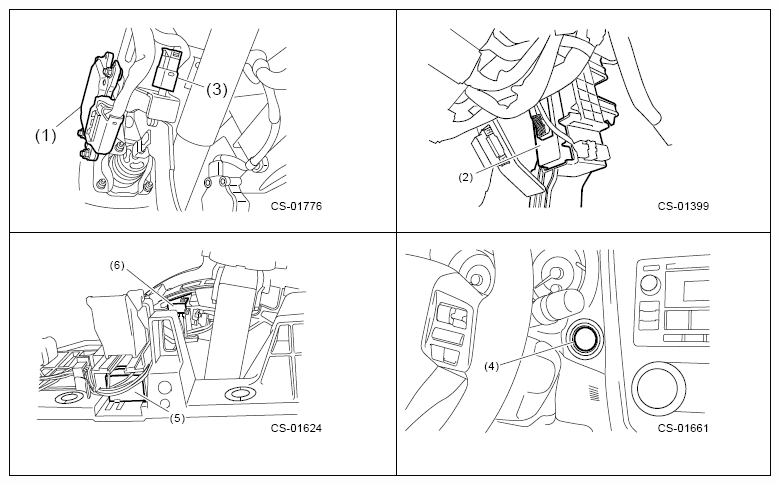 (1)
(3)
CS-01776

(2)
CS-01399

(6)
(5)
CS-01624

(4)
CS-01661