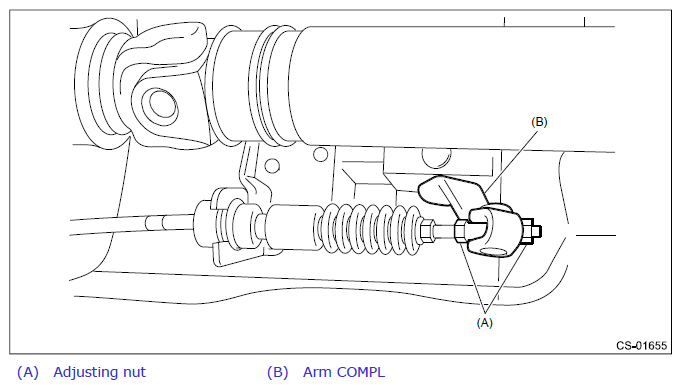 (B)

(A)

CS-01655

(A) Adjusting nut (B) Arm COMPL