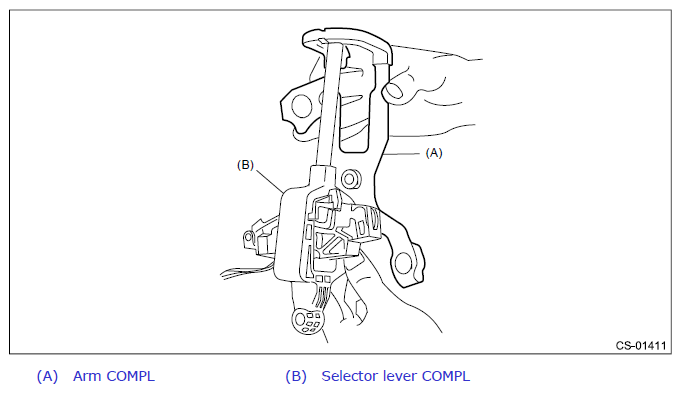 (A)

(B)

CS-01411

(A) Arm COMPL

(B) Selector lever COMPL