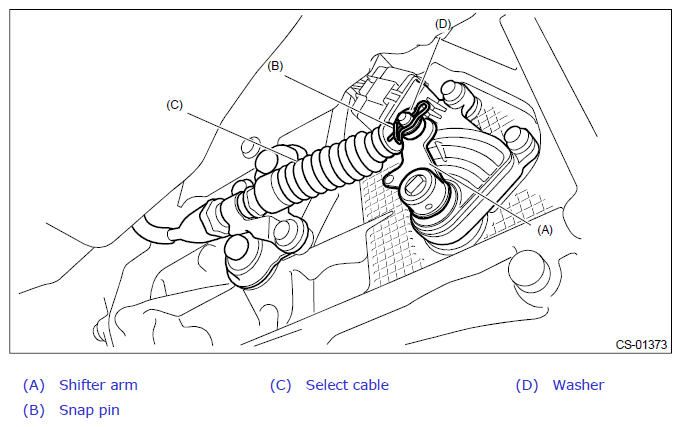 (D)
(B)
(C)
(A)
CS-01373

(A) Shifter arm
(B) Snap pin
(C) Select cable
(D) Washer