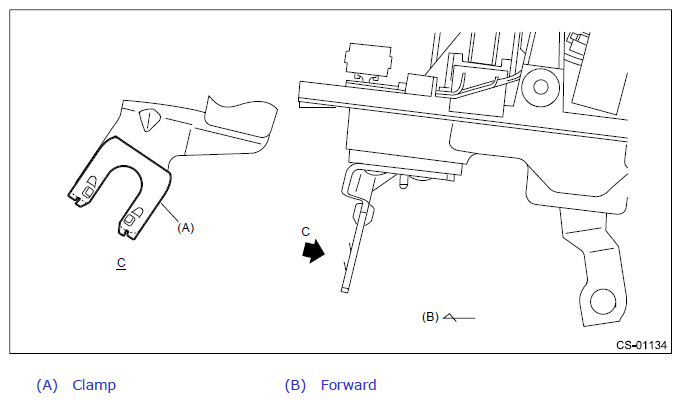 (A)

C

C

(B)

CS-01134

(A) Clamp

(B) Forward