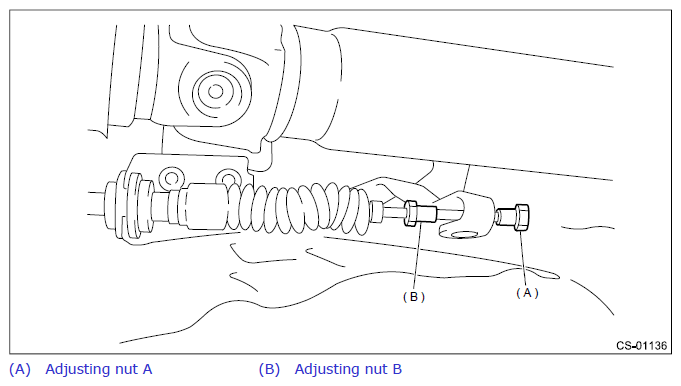 (B)

(A)

CS-01136

(A) Adjusting nut A

(B) Adjusting nut B