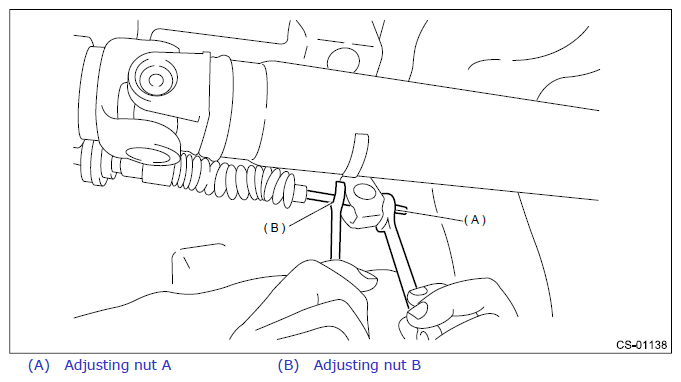 (B)

(A)

CS-01138

(A) Adjusting nut A

(B) Adjusting nut B