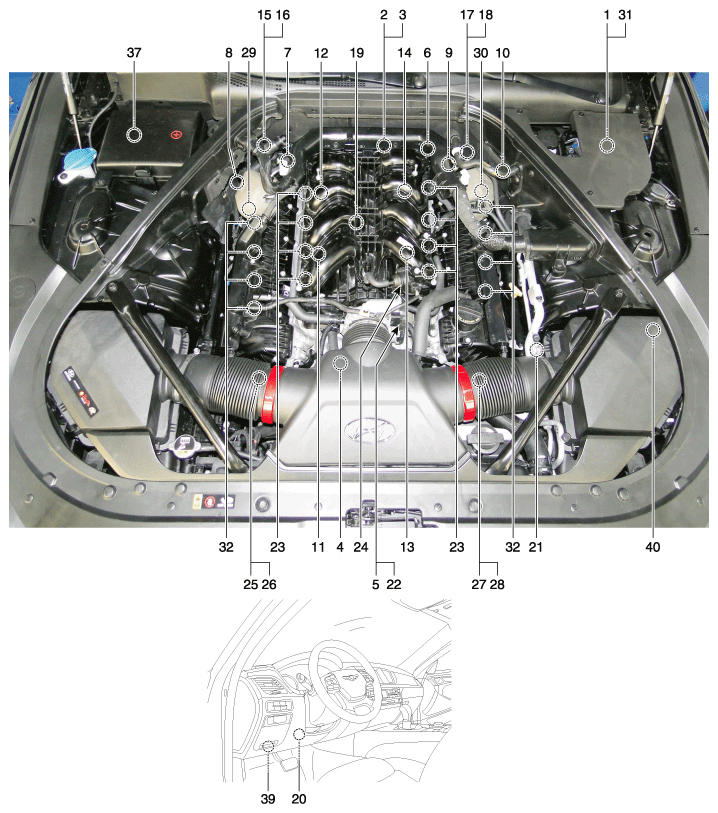 15 16
2 3
17 18
1 31
37
8
29
7
12
19
14
6
9
30
10
32
23
11
4
24
13
23
32
21
40
25 26
5 22
27 28
39
20