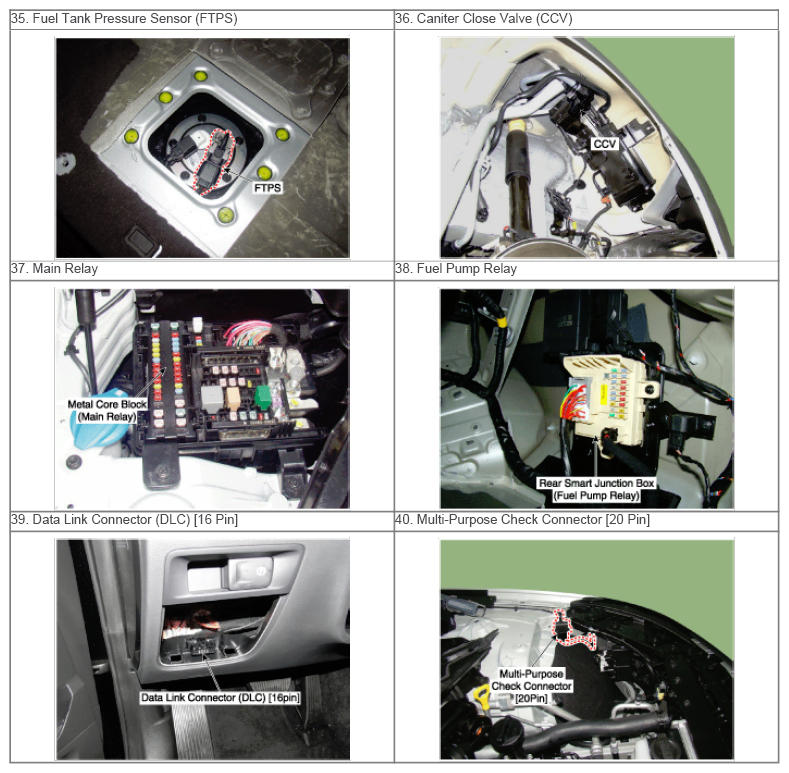 | 35. Fuel Tank Pressure Sensor (FTPS) | 36. Caniter Close Valve (CCV) |
|---|---|
| FTPS | CCV |
| 37. Main Relay | 38. Fuel Pump Relay |
| Metal Core Block (Main Relay) | Rear Smart Junction Box (Fuel Pump Relay) |
| 39. Data Link Connector (DLC) [16 Pin] | 40. Multi-Purpose Check Connector [20 Pin] |
| Data Link Connector (DLC) [16pin] | Multi-Purpose Check Connector [20Pin] |