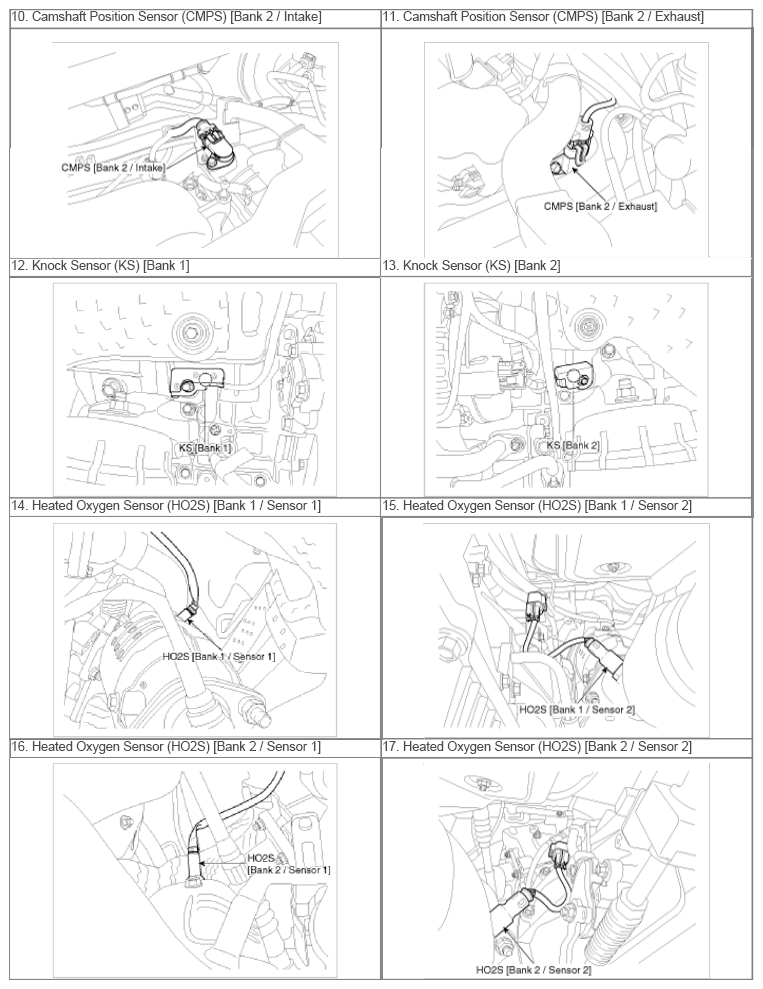 | 10. Camshaft Position Sensor (CMPS) [Bank 2 / Intake] | 11. Camshaft Position Sensor (CMPS) [Bank 2 / Exhaust] |
|---|---|
| CMPS [Bank 2 / Intake] | CMPS [Bank 2 / Exhaust] |
| 12. Knock Sensor (KS) [Bank 1] | 13. Knock Sensor (KS) [Bank 2] |
| KS [Bank 1] | KS [Bank 2] |
| 14. Heated Oxygen Sensor (HO2S) [Bank 1 / Sensor 1] | 15. Heated Oxygen Sensor (HO2S) [Bank 1 / Sensor 2] |
| HO2S [Bank 1 / Sensor 1] | HO2S [Bank 1 / Sensor 2] |
| 16. Heated Oxygen Sensor (HO2S) [Bank 2 / Sensor 1] | 17. Heated Oxygen Sensor (HO2S) [Bank 2 / Sensor 2] |
| HO2S [Bank 2 / Sensor 1] | HO2S [Bank 2 / Sensor 2] |