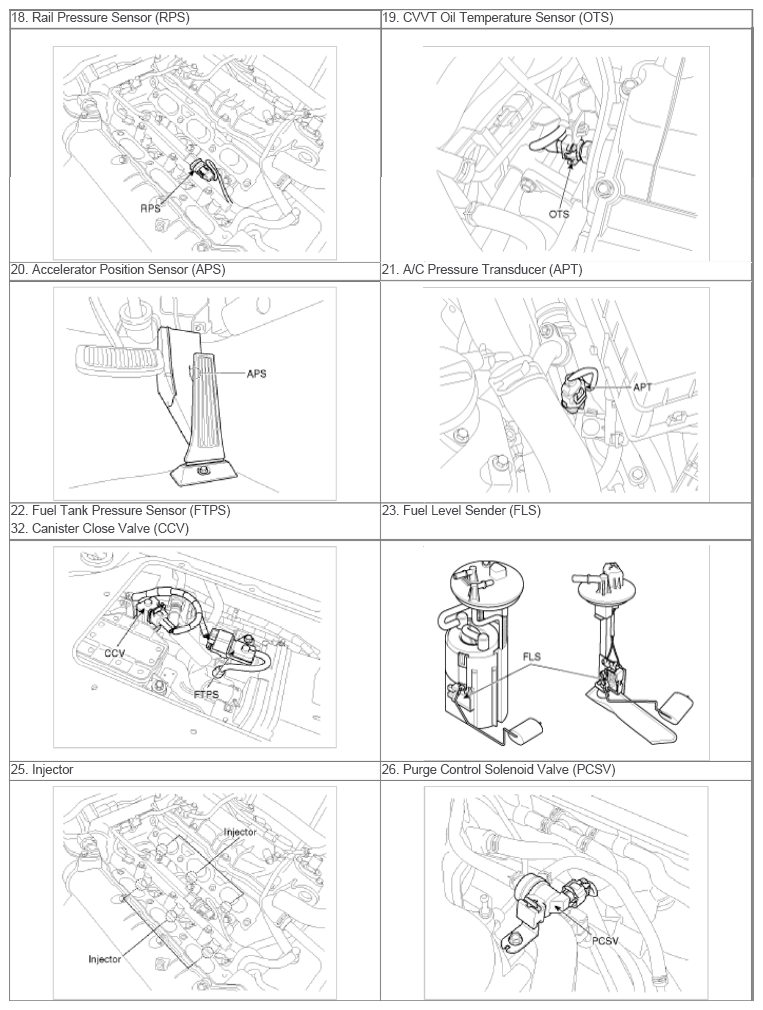 | 18. Rail Pressure Sensor (RPS) | 19. CVVT Oil Temperature Sensor (OTS) |
|---|---|
| RPS | OTS |
| 20. Accelerator Position Sensor (APS) | 21. A/C Pressure Transducer (APT) |
| APS | APT |
| 22. Fuel Tank Pressure Sensor (FTPS) 32. Canister Close Valve (CCV) | 23. Fuel Level Sender (FLS) |
| CCV FTPS | FLS |
| 25. Injector | 26. Purge Control Solenoid Valve (PCSV) |
| Injector Injector | PCSV |