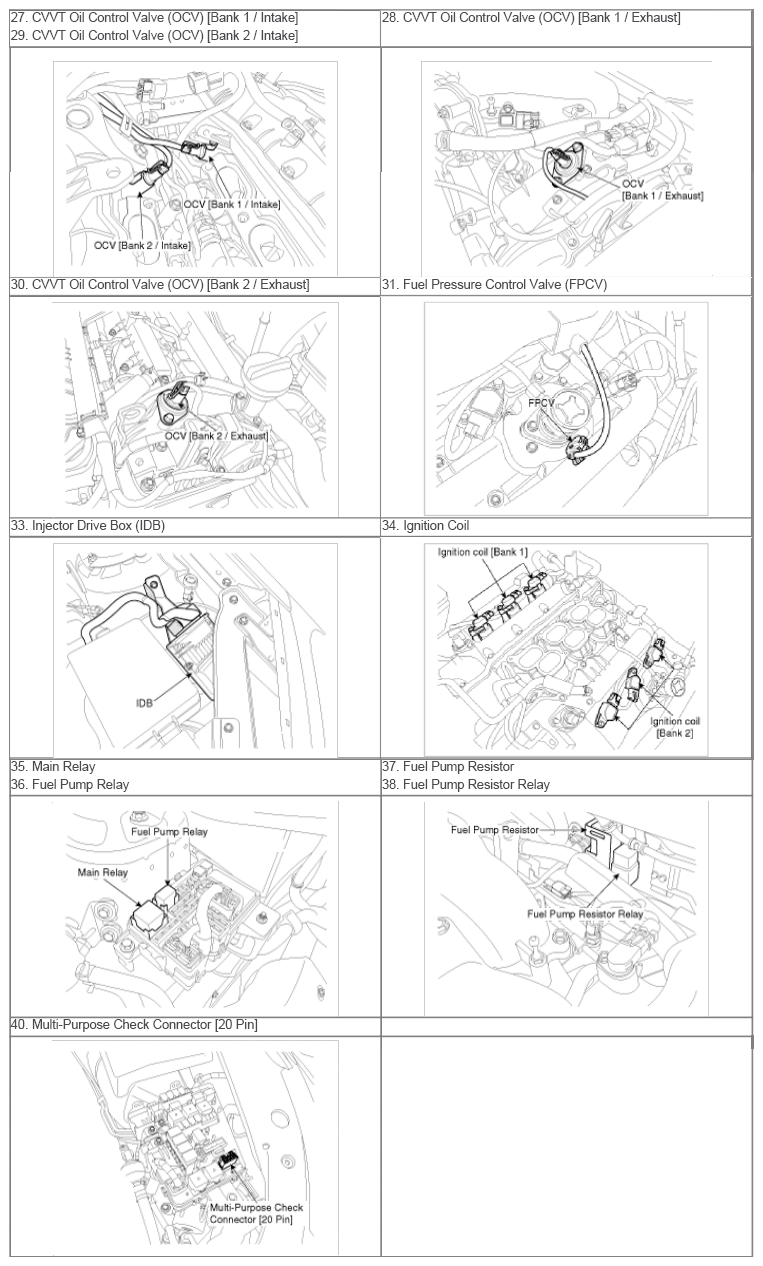 | 27. CVVT Oil Control Valve (OCV) [Bank 1 / Intake] 29. CVVT Oil Control Valve (OCV) [Bank 2 / Intake] | 28. CVVT Oil Control Valve (OCV) [Bank 1 / Exhaust] |
|---|---|
| OCV [Bank 1 / Intake] OCV [Bank 2 / Intake] | OCV [Bank 1 / Exhaust] |
| 30. CVVT Oil Control Valve (OCV) [Bank 2 / Exhaust] | 31. Fuel Pressure Control Valve (FPCV) |
| OCV [Bank 2 / Exhaust] | FPCV |
| 33. Injector Drive Box (IDB) | 34. Ignition Coil |
| IDB | Ignition coil [Bank 1] Ignition coil [Bank 2] |
| 35. Main Relay 36. Fuel Pump Relay | 37. Fuel Pump Resistor 38. Fuel Pump Resistor Relay |
| Fuel Pump Relay Main Relay | Fuel Pump Resistor Fuel Pump Resistor Relay |
| 40. Multi-Purpose Check Connector [20 Pin] | |
| Multi-Purpose Check Connector [20 Pin] | |