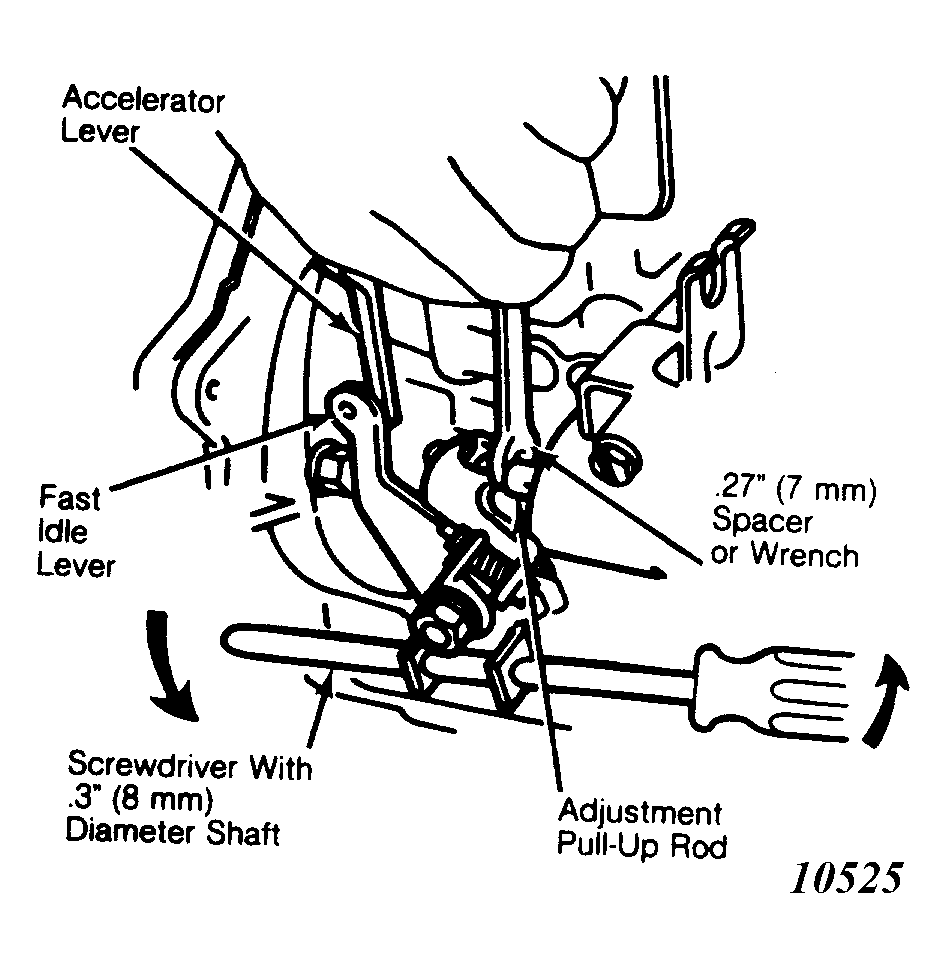 Accelerator Lever

Fast Idle Lever

.27" (7 mm) Spacer or Wrench

Screwdriver With .3" (8 mm) Diameter Shaft

Adjustment Pull-Up Rod

10525