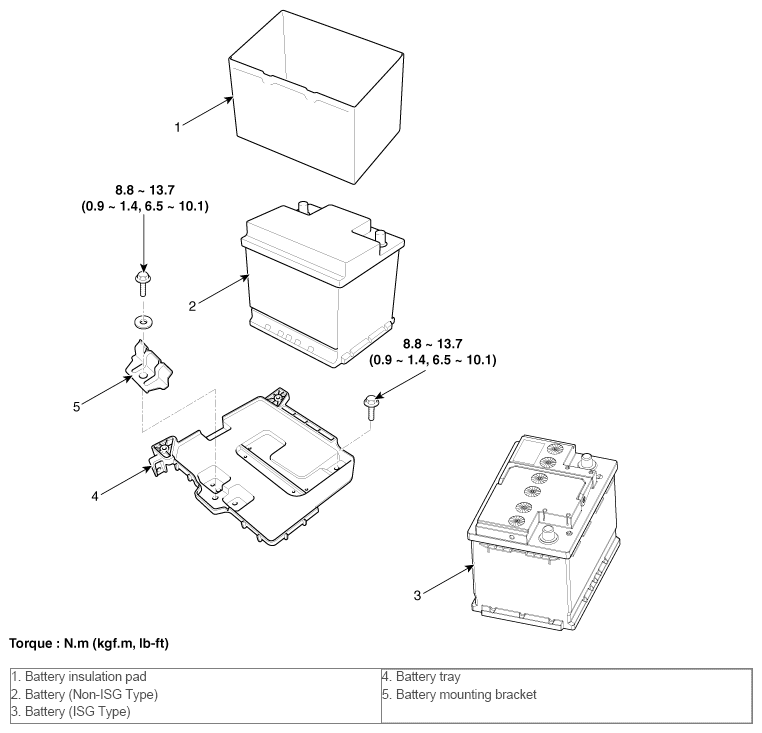 1

8.8 ~ 13.7
(0.9 ~ 1.4, 6.5 ~ 10.1)

2

8.8 ~ 13.7
(0.9 ~ 1.4, 6.5 ~ 10.1)

5

4

3

Torque : N.m (kgf.m, lb-ft)

| 1. Battery insulation pad<br>2. Battery (Non-ISG Type)<br>3. Battery (ISG Type) | 4. Battery tray<br>5. Battery mounting bracket |
|---|---|