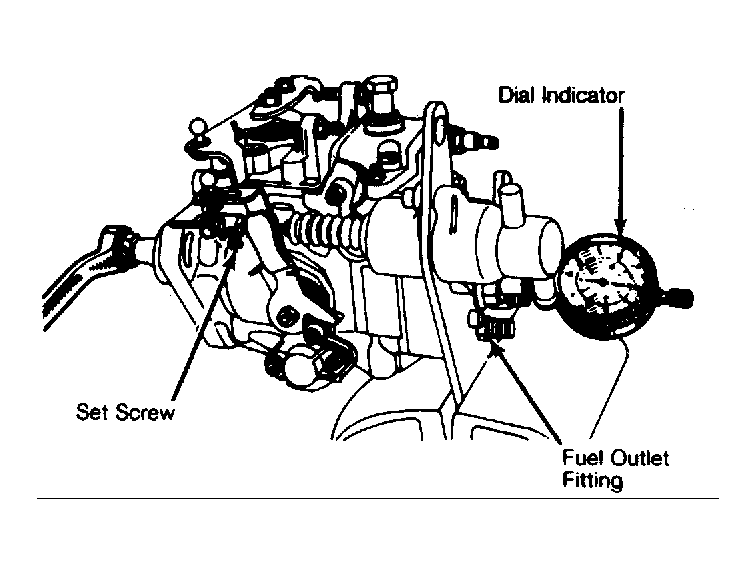 Dial Indicator

Set Screw

Fuel Outlet Fitting