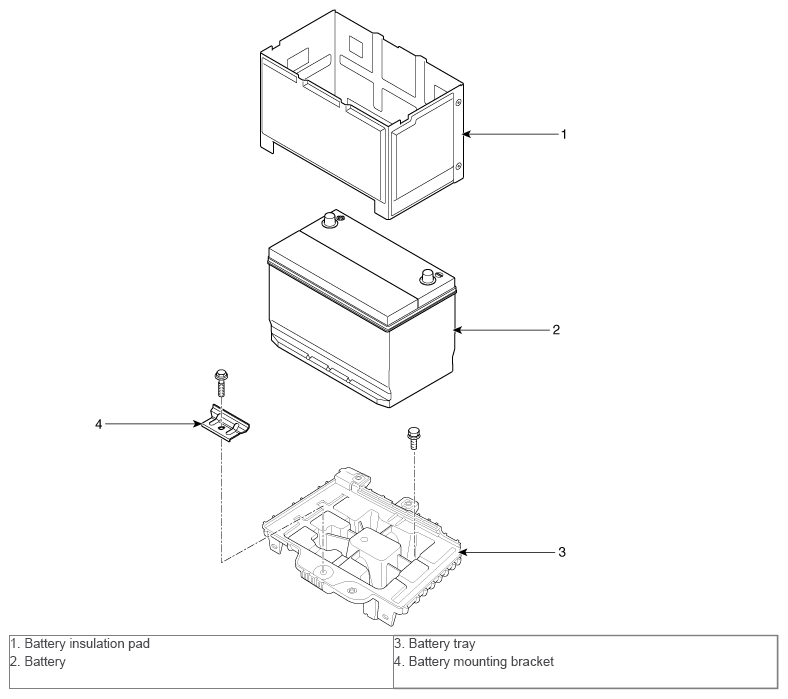 1

2

4

3

| 1. Battery insulation pad<br>2. Battery | 3. Battery tray<br>4. Battery mounting bracket |
|---|---|