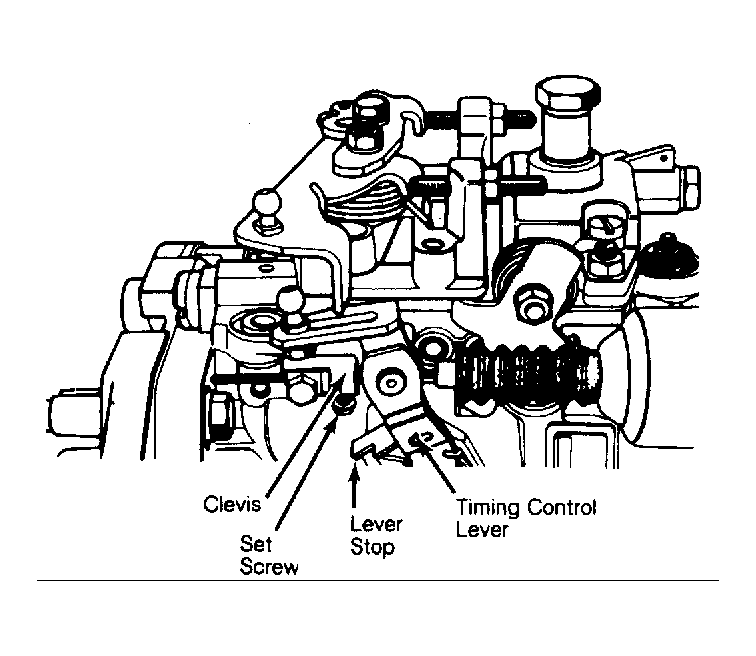 Clevis

Set Screw

Lever Stop

Timing Control Lever