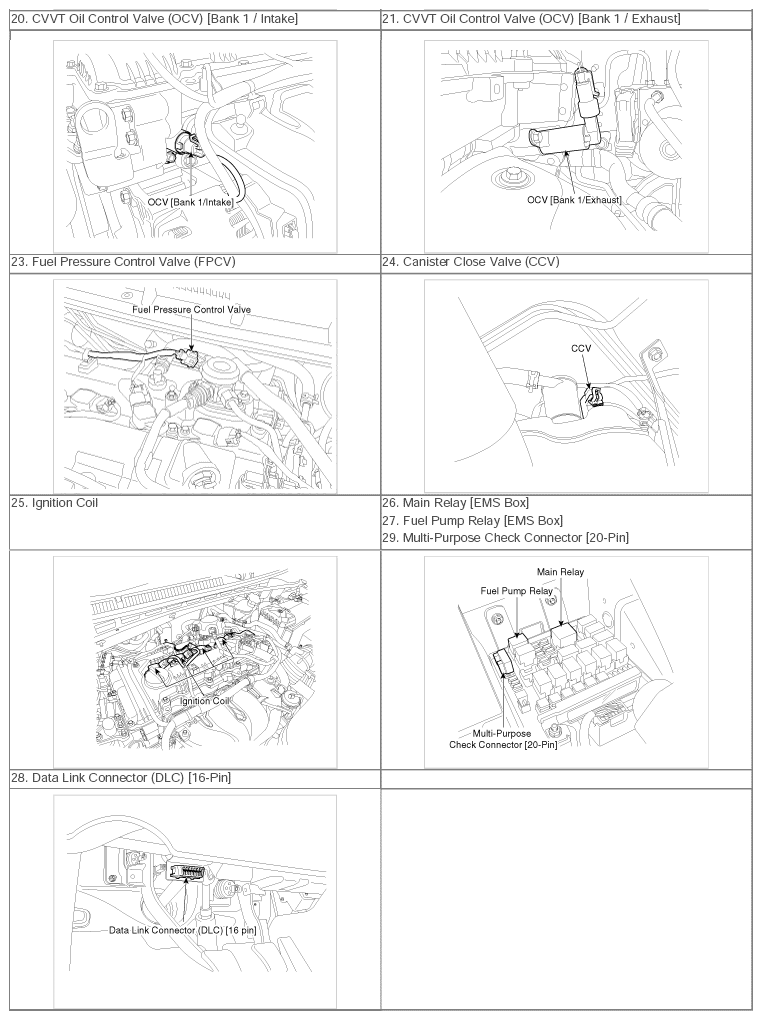 | 20. CVVT Oil Control Valve (OCV) [Bank 1 / Intake] | 21. CVVT Oil Control Valve (OCV) [Bank 1 / Exhaust] |
|---|---|
| OCV [Bank 1/Intake] | OCV [Bank 1/Exhaust] |
| 23. Fuel Pressure Control Valve (FPCV) | 24. Canister Close Valve (CCV) |
| Fuel Pressure Control Valve | CCV |
| 25. Ignition Coil | 26. Main Relay [EMS Box] 27. Fuel Pump Relay [EMS Box] 29. Multi-Purpose Check Connector [20-Pin] |
| Ignition Coil | Main Relay Fuel Pump Relay Multi-Purpose Check Connector [20-Pin] |
| 28. Data Link Connector (DLC) [16-Pin] | |
| Data Link Connector (DLC) [16 pin] | |