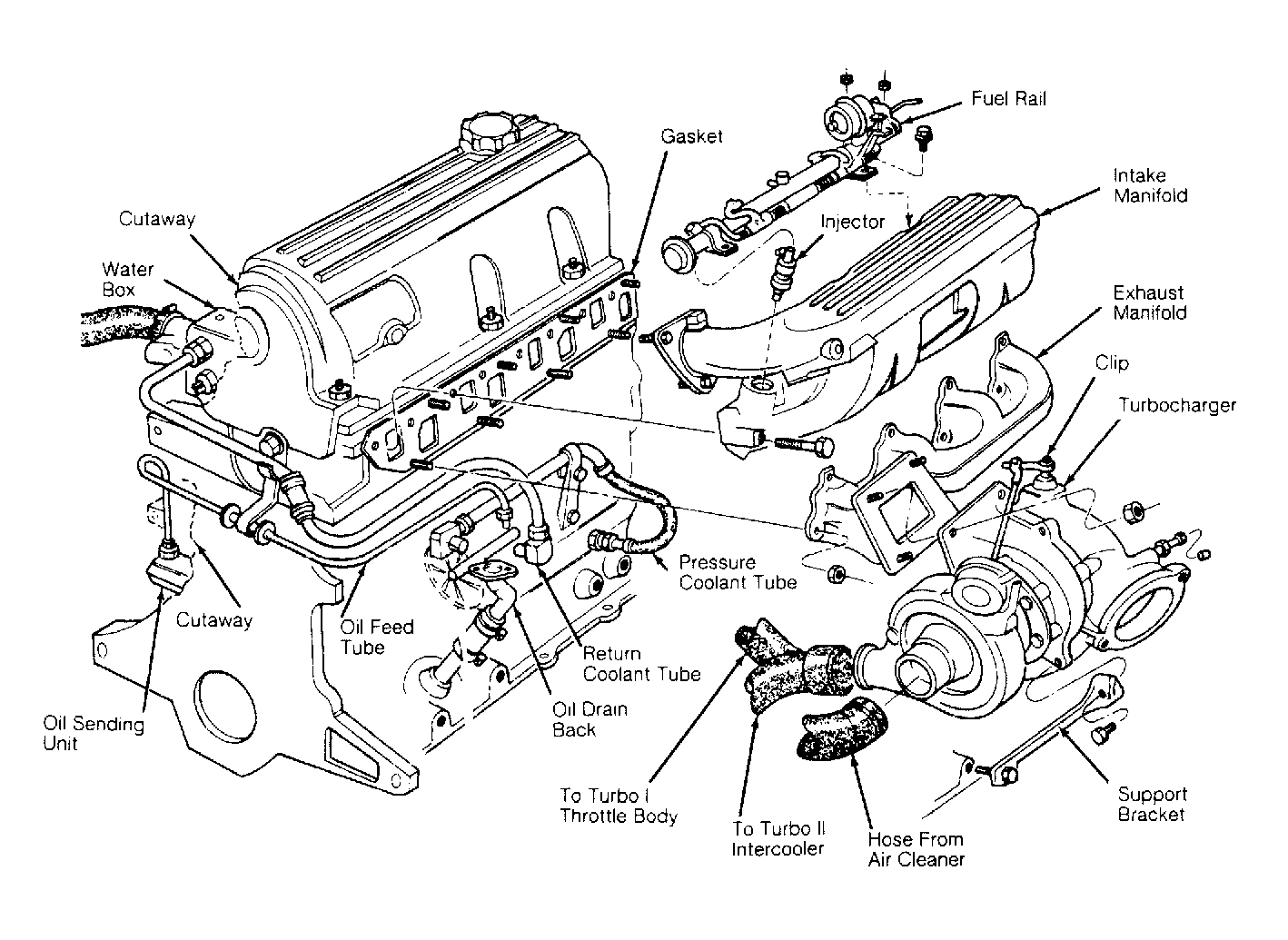 Fuel Rail

Gasket

Intake Manifold

Cutaway

Injector

Water Box

Exhaust Manifold

Clip

Turbocharger

Pressure Coolant Tube

Cutaway

Oil Feed Tube

Return Coolant Tube

Oil Drain Back

Oil Sending Unit

To Turbo I Throttle Body

To Turbo II Intercooler

Hose From Air Cleaner

Support Bracket