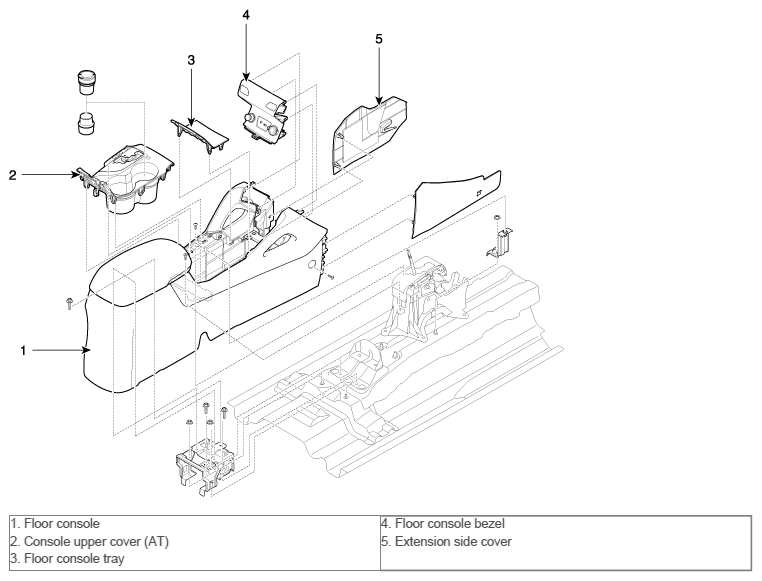 4

5

3

2

1

| 1. Floor console<br>2. Console upper cover (AT)<br>3. Floor console tray | 4. Floor console bezel<br>5. Extension side cover |
|---|---|