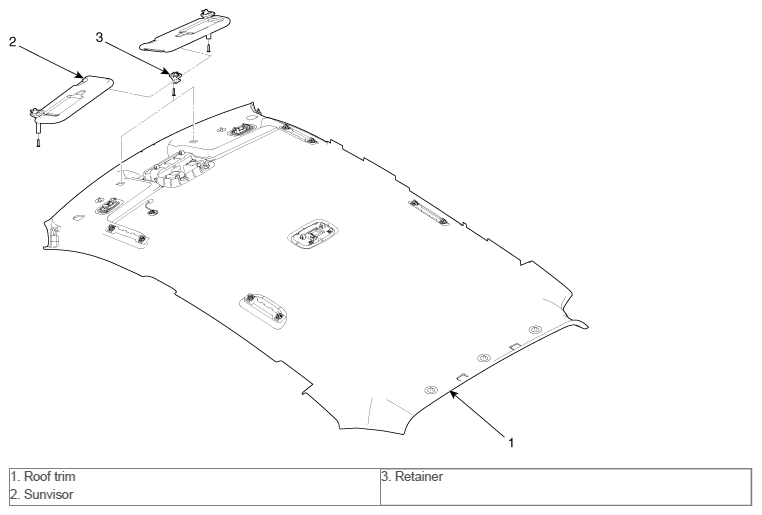 2

3

1

| 1. Roof trim<br>2. Sunvisor | 3. Retainer |
|---|---|