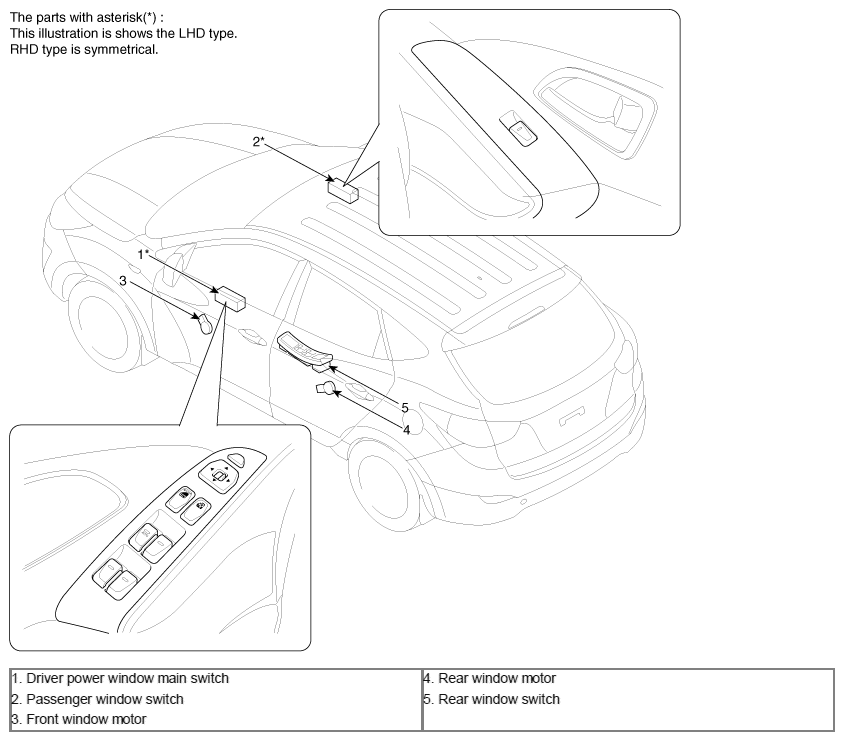 The parts with asterisk(*) :
This illustration is shows the LHD type.
RHD type is symmetrical.

2*

1*

3

5

4

| 1. Driver power window main switch<br>2. Passenger window switch<br>3. Front window motor | 4. Rear window motor<br>5. Rear window switch |
|---|---|