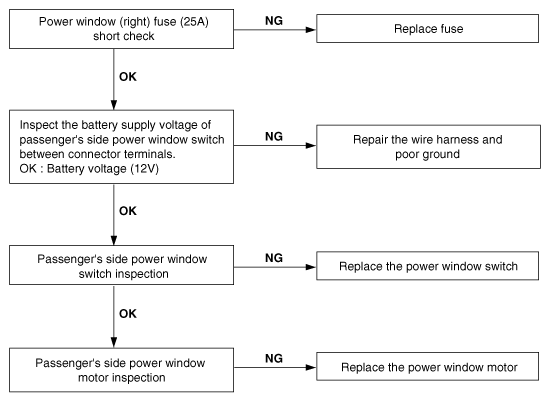 Power window (right) fuse (25A) short check

NG

Replace fuse

OK

Inspect the battery supply voltage of passenger's side power window switch between connector terminals.
OK : Battery voltage (12V)

NG

Repair the wire harness and poor ground

OK

Passenger's side power window switch inspection

NG

Replace the power window switch

OK

Passenger's side power window motor inspection

NG

Replace the power window motor