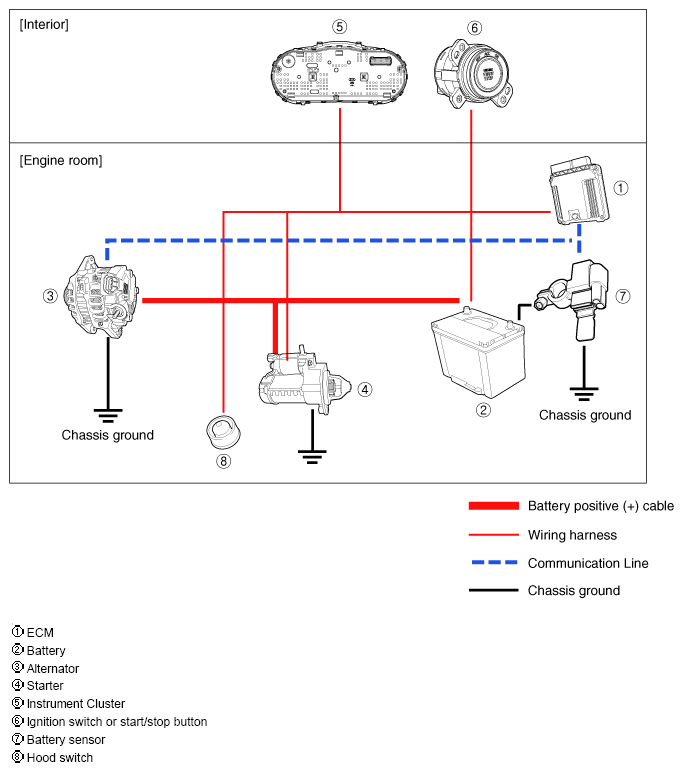 [Interior]

⑤

⑥

[Engine room]

①

③

⑦

④

②

Chassis ground

Chassis ground

⑧

Battery positive (+) cable

Wiring harness

Communication Line

Chassis ground

① ECM
② Battery
③ Alternator
④ Starter
⑤ Instrument Cluster
⑥ Ignition switch or start/stop button
⑦ Battery sensor
⑧ Hood switch