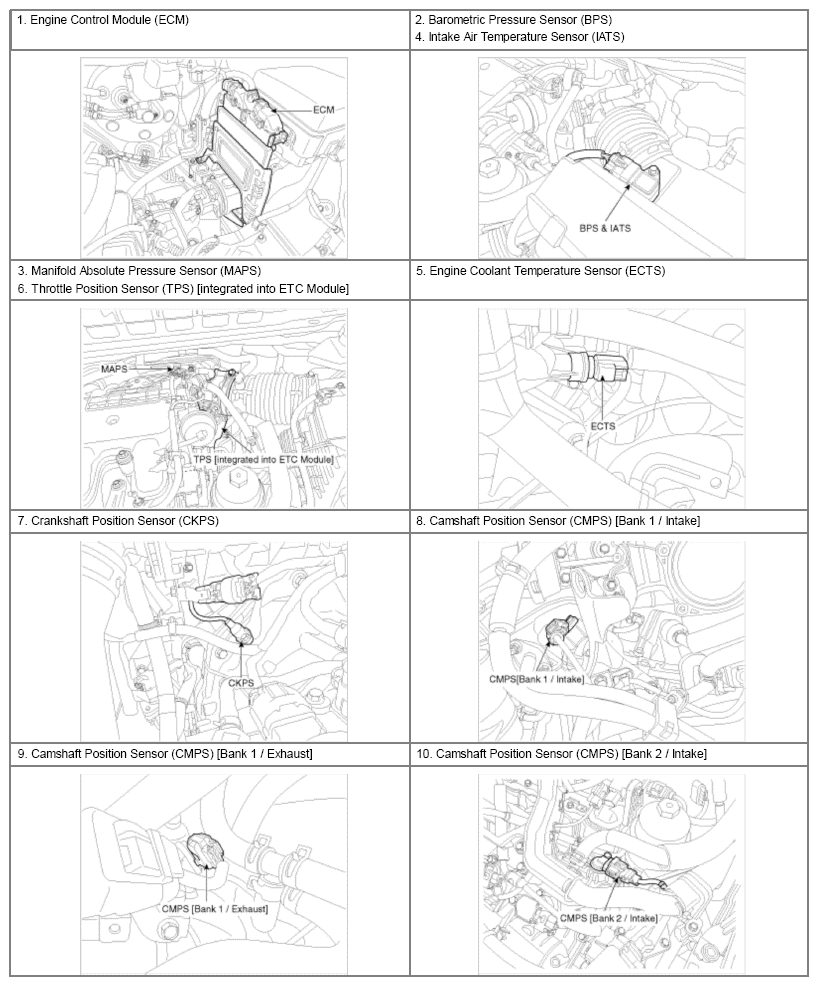 | 1. Engine Control Module (ECM) | 2. Barometric Pressure Sensor (BPS) 4. Intake Air Temperature Sensor (IATS) |
|---|---|
| ECM | BPS & IATS |
| 3. Manifold Absolute Pressure Sensor (MAPS) 6. Throttle Position Sensor (TPS) [integrated into ETC Module] | 5. Engine Coolant Temperature Sensor (ECTS) |
| MAPS TPS [integrated into ETC Module] | ECTS |
| 7. Crankshaft Position Sensor (CKPS) | 8. Camshaft Position Sensor (CMPS) [Bank 1 / Intake] |
| CKPS | CMPS[Bank 1 / Intake] |
| 9. Camshaft Position Sensor (CMPS) [Bank 1 / Exhaust] | 10. Camshaft Position Sensor (CMPS) [Bank 2 / Intake] |
| CMPS [Bank 1 / Exhaust] | CMPS [Bank 2 / Intake] |