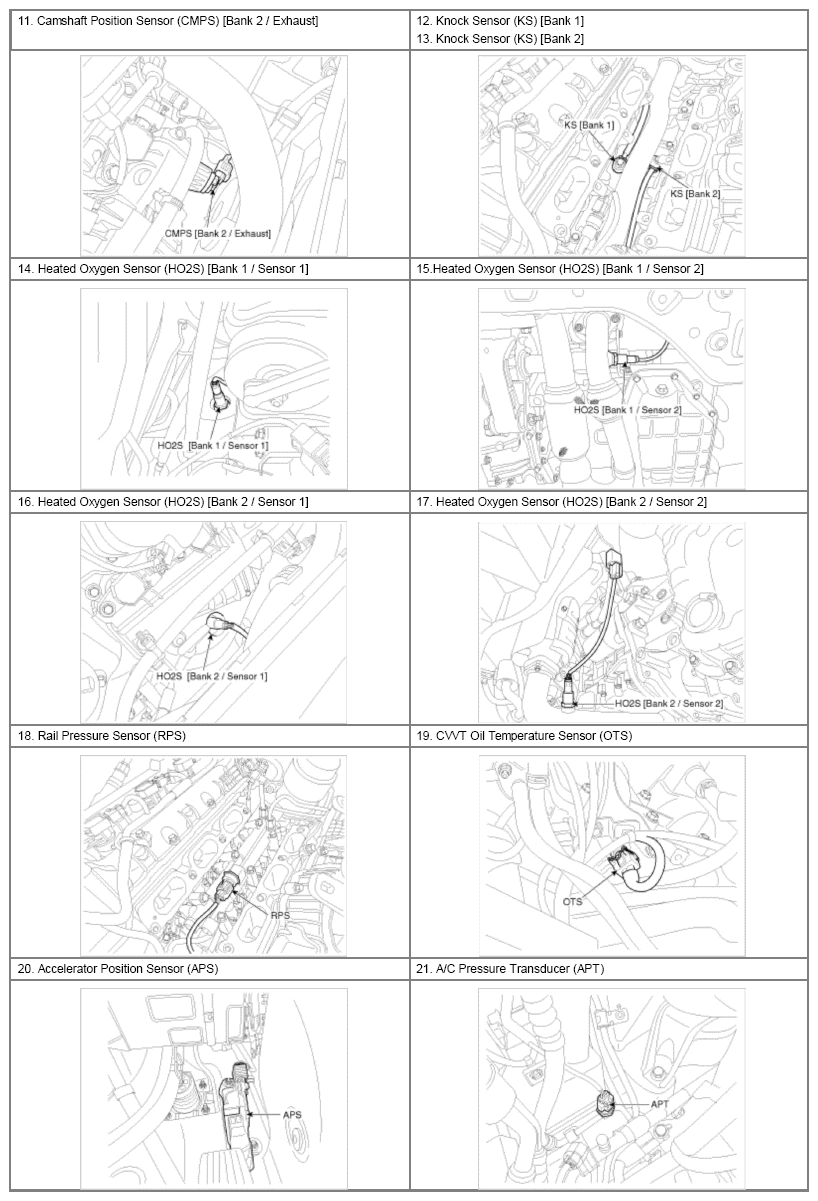 | 11. Camshaft Position Sensor (CMPS) [Bank 2 / Exhaust] | 12. Knock Sensor (KS) [Bank 1] 13. Knock Sensor (KS) [Bank 2] |
|---|---|
| CMPS [Bank 2 / Exhaust] | KS [Bank 1] KS [Bank 2] |
| 14. Heated Oxygen Sensor (HO2S) [Bank 1 / Sensor 1] | 15.Heated Oxygen Sensor (HO2S) [Bank 1 / Sensor 2] |
| HO2S [Bank 1 / Sensor 1] | HO2S [Bank 1 / Sensor 2] |
| 16. Heated Oxygen Sensor (HO2S) [Bank 2 / Sensor 1] | 17. Heated Oxygen Sensor (HO2S) [Bank 2 / Sensor 2] |
| HO2S [Bank 2 / Sensor 1] | HO2S [Bank 2 / Sensor 2] |
| 18. Rail Pressure Sensor (RPS) | 19. CVVT Oil Temperature Sensor (OTS) |
| RPS | OTS |
| 20. Accelerator Position Sensor (APS) | 21. A/C Pressure Transducer (APT) |
| APS | APT |