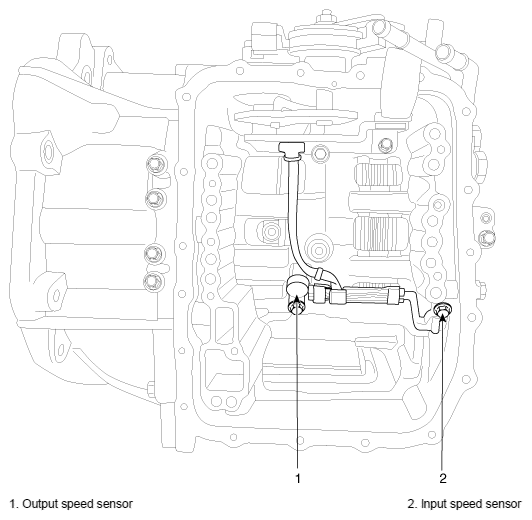 1

2

1. Output speed sensor

2. Input speed sensor