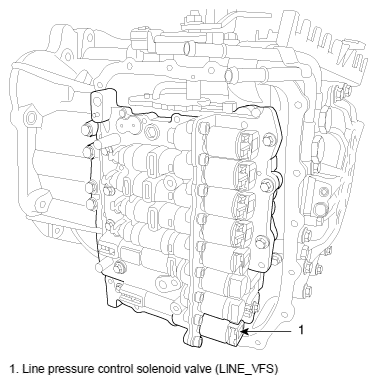 1

1. Line pressure control solenoid valve (LINE_VFS)