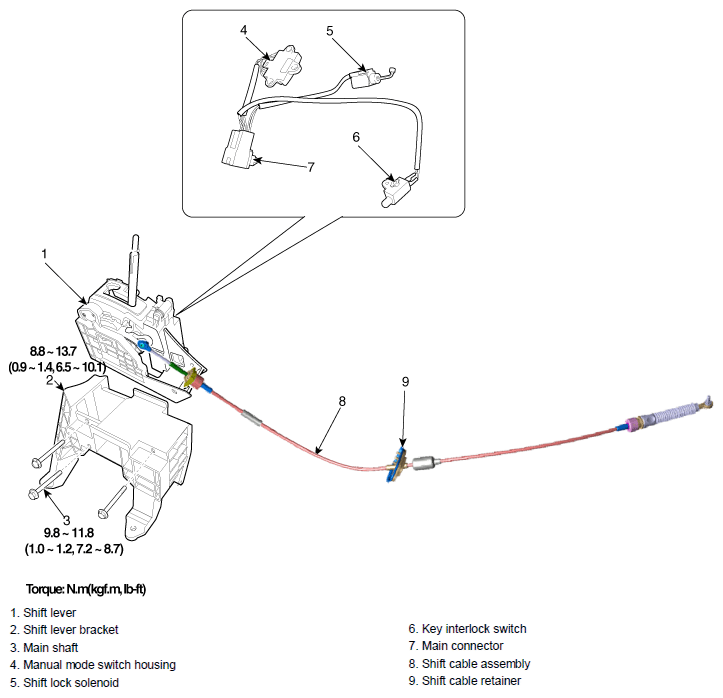 4
5
6
7
1
8.8 ~ 13.7
(0.9 ~ 1.4, 6.5 ~ 10.1)
2
9
8
3
9.8 ~ 11.8
(1.0 ~ 1.2, 7.2 ~ 8.7)

Torque: N.m(kgf.m, lb-ft)

1. Shift lever
2. Shift lever bracket
3. Main shaft
4. Manual mode switch housing
5. Shift lock solenoid

6. Key interlock switch
7. Main connector
8. Shift cable assembly
9. Shift cable retainer