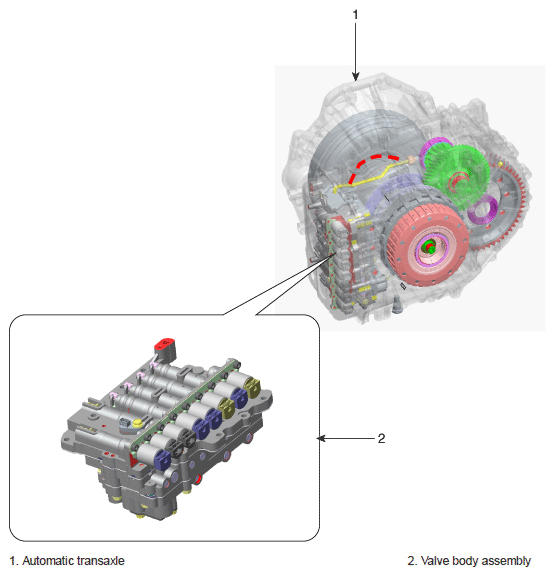 1

2

1. Automatic transaxle

2. Valve body assembly