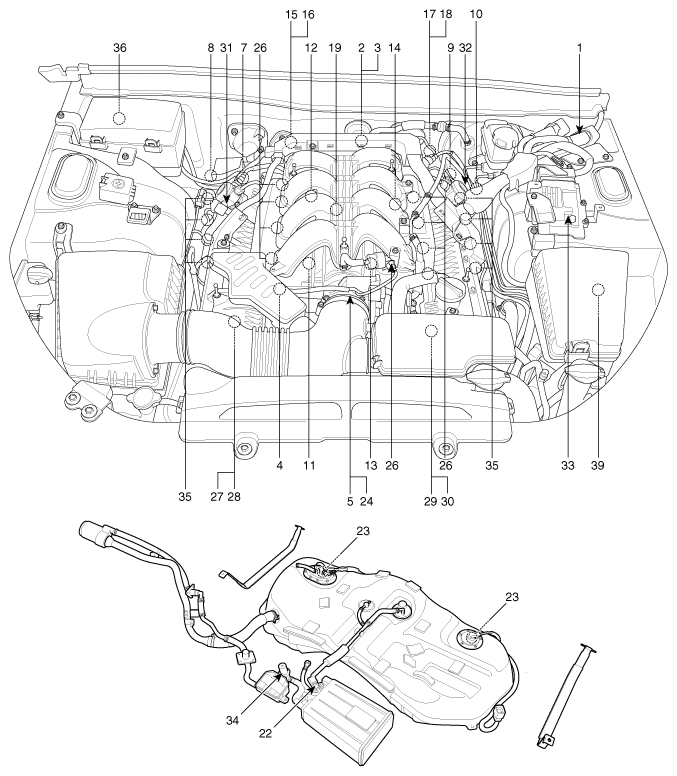 15 16
17 18
10
36
8
31
7
26
12
19
2
3
14
9
32
1
35
27 28
4
11
5 24
13
26
26
29 30
35
33
39
23
23
34
22