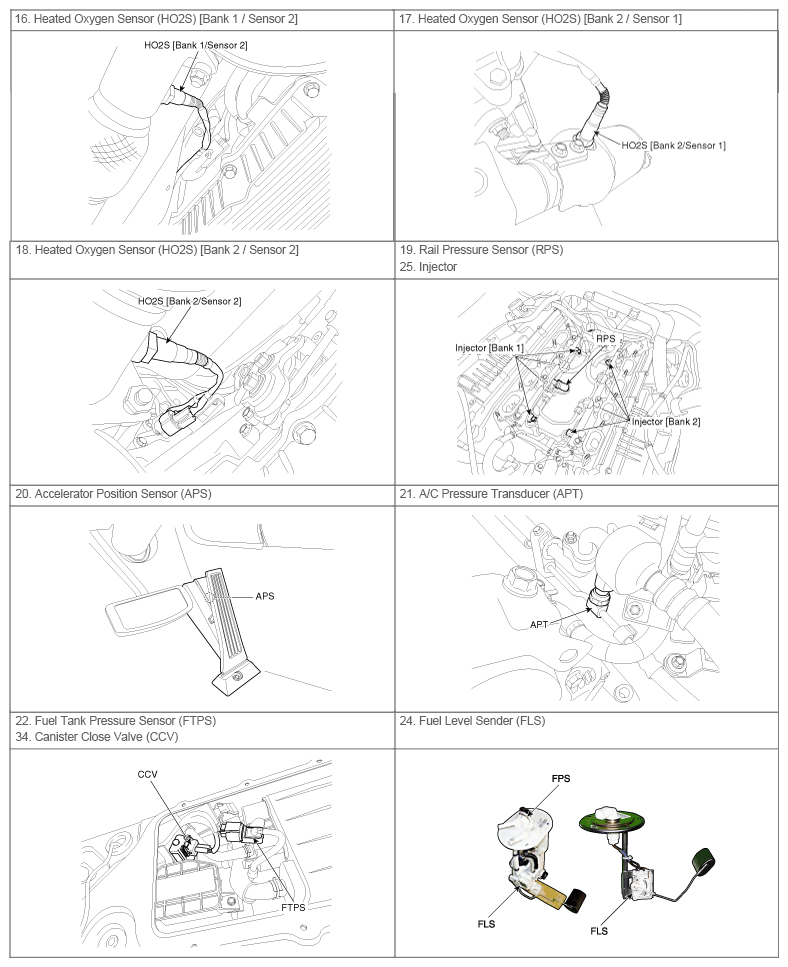 | 16. Heated Oxygen Sensor (HO2S) [Bank 1 / Sensor 2] | 17. Heated Oxygen Sensor (HO2S) [Bank 2 / Sensor 1] |
|---|---|
| HO2S [Bank 1/Sensor 2] | HO2S [Bank 2/Sensor 1] |
| 18. Heated Oxygen Sensor (HO2S) [Bank 2 / Sensor 2] | 19. Rail Pressure Sensor (RPS) 25. Injector |
| HO2S [Bank 2/Sensor 2] | Injector [Bank 1] RPS Injector [Bank 2] |
| 20. Accelerator Position Sensor (APS) | 21. A/C Pressure Transducer (APT) |
| APS | APT |
| 22. Fuel Tank Pressure Sensor (FTPS) 34. Canister Close Valve (CCV) | 24. Fuel Level Sender (FLS) |
| CCV FTPS | FPS FLS FLS |