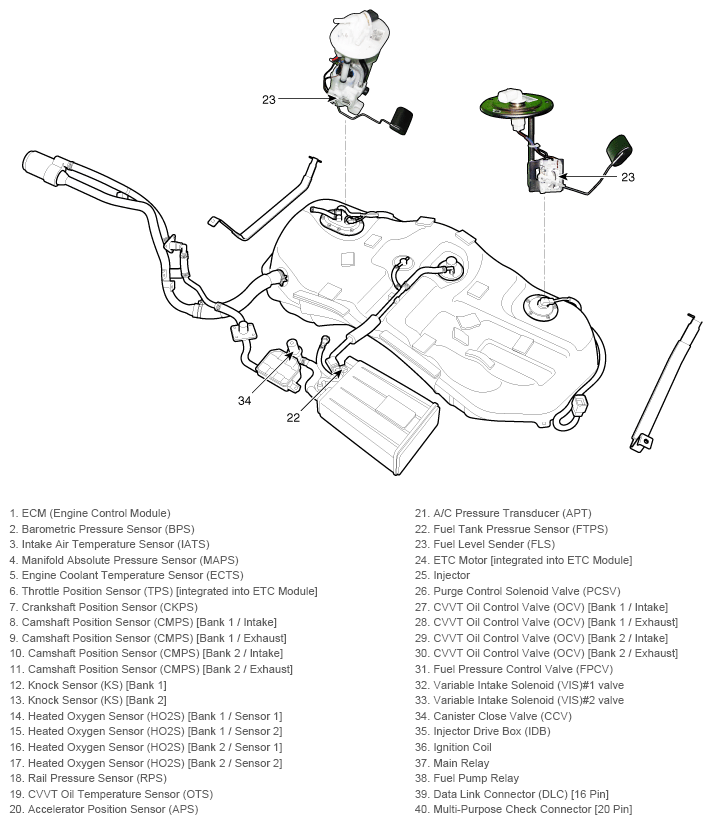 23

23

34

22

1. ECM (Engine Control Module)
2. Barometric Pressure Sensor (BPS)
3. Intake Air Temperature Sensor (IATS)
4. Manifold Absolute Pressure Sensor (MAPS)
5. Engine Coolant Temperature Sensor (ECTS)
6. Throttle Position Sensor (TPS) [integrated into ETC Module]
7. Crankshaft Position Sensor (CKPS)
8. Camshaft Position Sensor (CMPS) [Bank 1 / Intake]
9. Camshaft Position Sensor (CMPS) [Bank 1 / Exhaust]
10. Camshaft Position Sensor (CMPS) [Bank 2 / Intake]
11. Camshaft Position Sensor (CMPS) [Bank 2 / Exhaust]
12. Knock Sensor (KS) [Bank 1]
13. Knock Sensor (KS) [Bank 2]
14. Heated Oxygen Sensor (HO2S) [Bank 1 / Sensor 1]
15. Heated Oxygen Sensor (HO2S) [Bank 1 / Sensor 2]
16. Heated Oxygen Sensor (HO2S) [Bank 2 / Sensor 1]
17. Heated Oxygen Sensor (HO2S) [Bank 2 / Sensor 2]
18. Rail Pressure Sensor (RPS)
19. CVVT Oil Temperature Sensor (OTS)
20. Accelerator Position Sensor (APS)

21. A/C Pressure Transducer (APT)
22. Fuel Tank Pressrue Sensor (FTPS)
23. Fuel Level Sender (FLS)
24. ETC Motor [integrated into ETC Module]
25. Injector
26. Purge Control Solenoid Valve (PCSV)
27. CVVT Oil Control Valve (OCV) [Bank 1 / Intake]
28. CVVT Oil Control Valve (OCV) [Bank 1 / Exhaust]
29. CVVT Oil Control Valve (OCV) [Bank 2 / Intake]
30. CVVT Oil Control Valve (OCV) [Bank 2 / Exhaust]
31. Fuel Pressure Control Valve (FPCV)
32. Variable Intake Solenoid (VIS)#1 valve
33. Variable Intake Solenoid (VIS)#2 valve
34. Canister Close Valve (CCV)
35. Injector Drive Box (IDB)
36. Ignition Coil
37. Main Relay
38. Fuel Pump Relay
39. Data Link Connector (DLC) [16 Pin]
40. Multi-Purpose Check Connector [20 Pin]