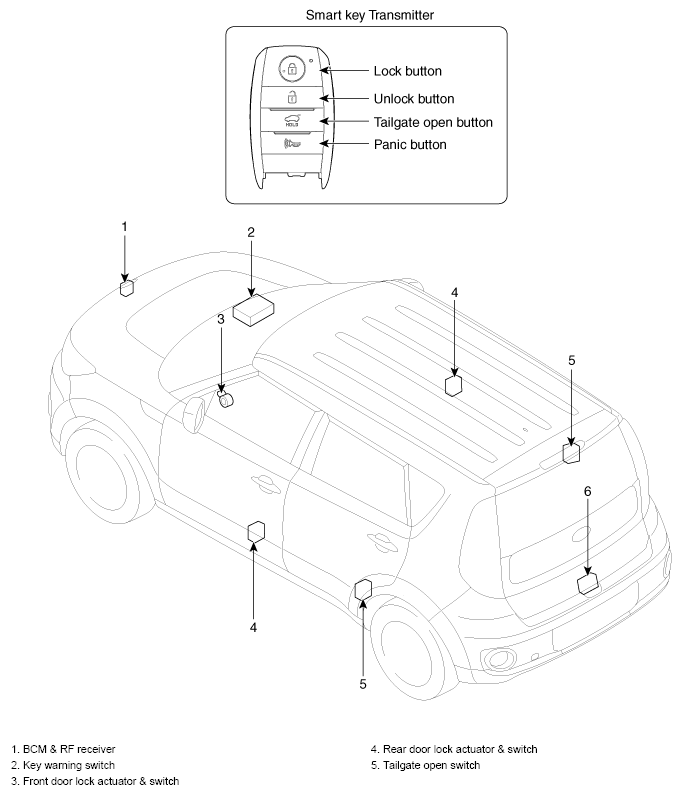 Smart key Transmitter

HOLD

Lock button
Unlock button
Tailgate open button
Panic button

1
2
3
4
5
6
4
5

1. BCM & RF receiver
2. Key warning switch
3. Front door lock actuator & switch

4. Rear door lock actuator & switch
5. Tailgate open switch