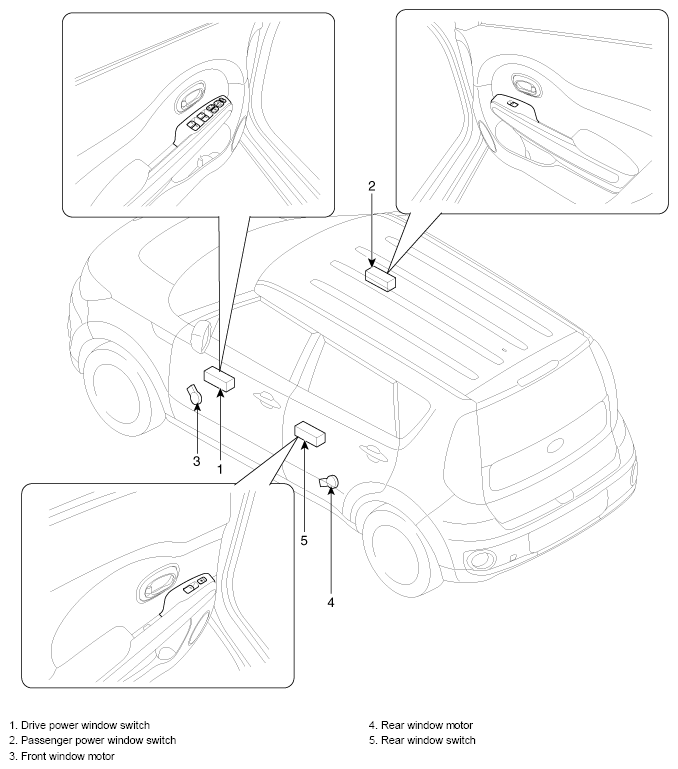 2

3

1

5

4

1. Drive power window switch
2. Passenger power window switch
3. Front window motor

4. Rear window motor
5. Rear window switch