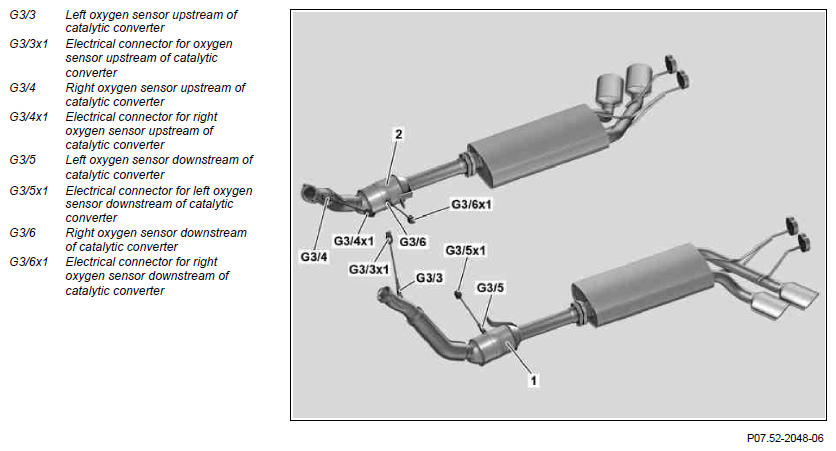 G3/3 Left oxygen sensor upstream of catalytic converter
G3/3x1 Electrical connector for oxygen sensor upstream of catalytic converter
G3/4 Right oxygen sensor upstream of catalytic converter
G3/4x1 Electrical connector for right oxygen sensor upstream of catalytic converter
G3/5 Left oxygen sensor downstream of catalytic converter
G3/5x1 Electrical connector for left oxygen sensor downstream of catalytic converter
G3/6 Right oxygen sensor downstream of catalytic converter
G3/6x1 Electrical connector for right oxygen sensor downstream of catalytic converter

2
G3/6x1
G3/4x1
G3/6
G3/4
G3/3x1
G3/5x1
G3/3
G3/5
1

P07.52-2048-06