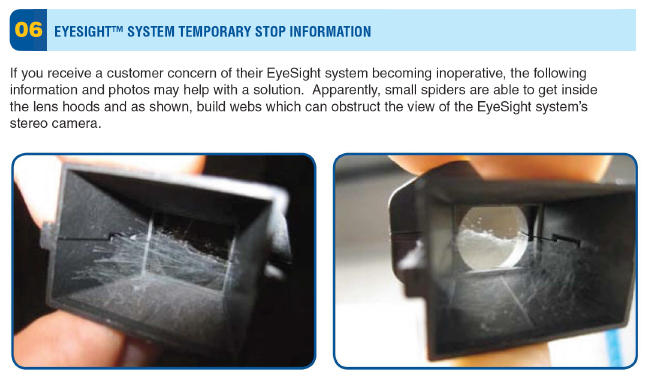 06 EYESIGHT™ SYSTEM TEMPORARY STOP INFORMATION

If you receive a customer concern of their EyeSight system becoming inoperative, the following information and photos may help with a solution. Apparently, small spiders are able to get inside the lens hoods and as shown, build webs which can obstruct the view of the EyeSight system's stereo camera.